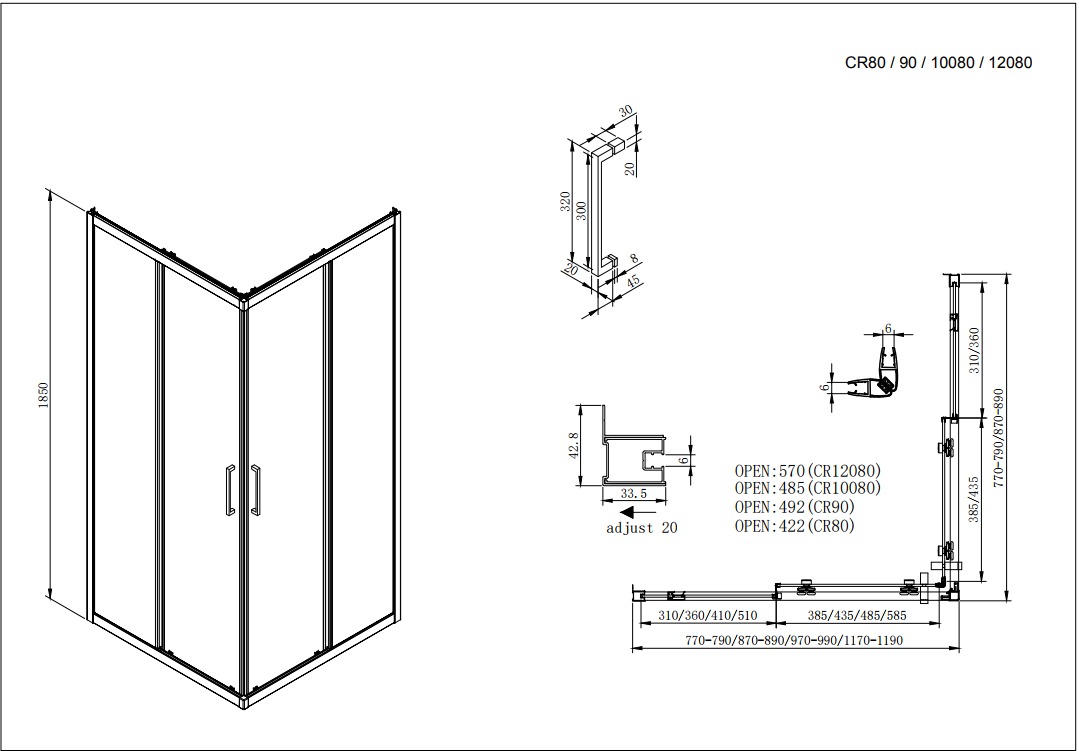 CR80 / 90 / 10080 / 12080

1850

30
20
320
300
20
8
45

6
6

42.8
6
33.5
adjust 20

OPEN:570(CR12080)
OPEN:485(CR10080)
OPEN:492(CR90)
OPEN:422(CR80)

310/360
385/435
770-790/870-890

310/360/410/510
385/435/485/585
770-790/870-890/970-990/1170-1190